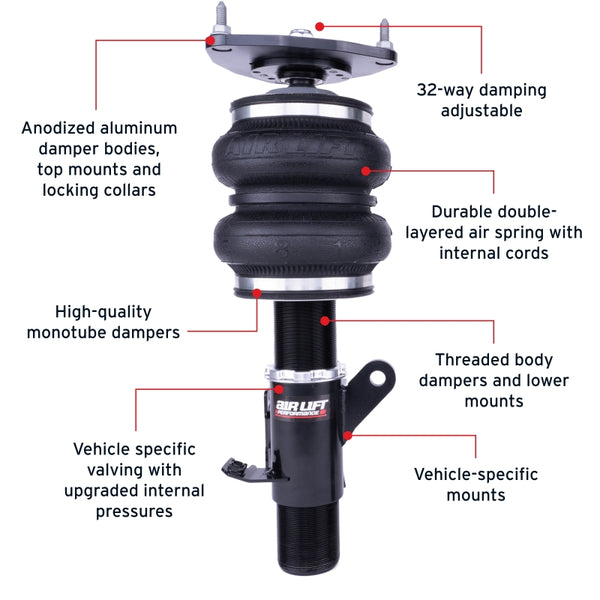 Anodized aluminum damper bodies, top mounts and locking collars

32-way damping adjustable

AIR LIFT

Durable double-layered air spring with internal cords

High-quality monotube dampers

Threaded body dampers and lower mounts

AIR LIFT PERFORMANCE

Vehicle specific valving with upgraded internal pressures

Vehicle-specific mounts