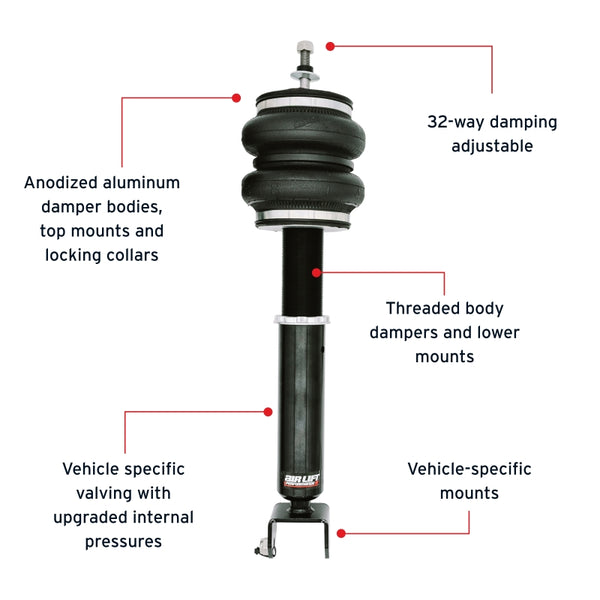 32-way damping adjustable

Anodized aluminum damper bodies, top mounts and locking collars

Threaded body dampers and lower mounts

Vehicle specific valving with upgraded internal pressures

AIR LIFT PERFORMANCE

Vehicle-specific mounts