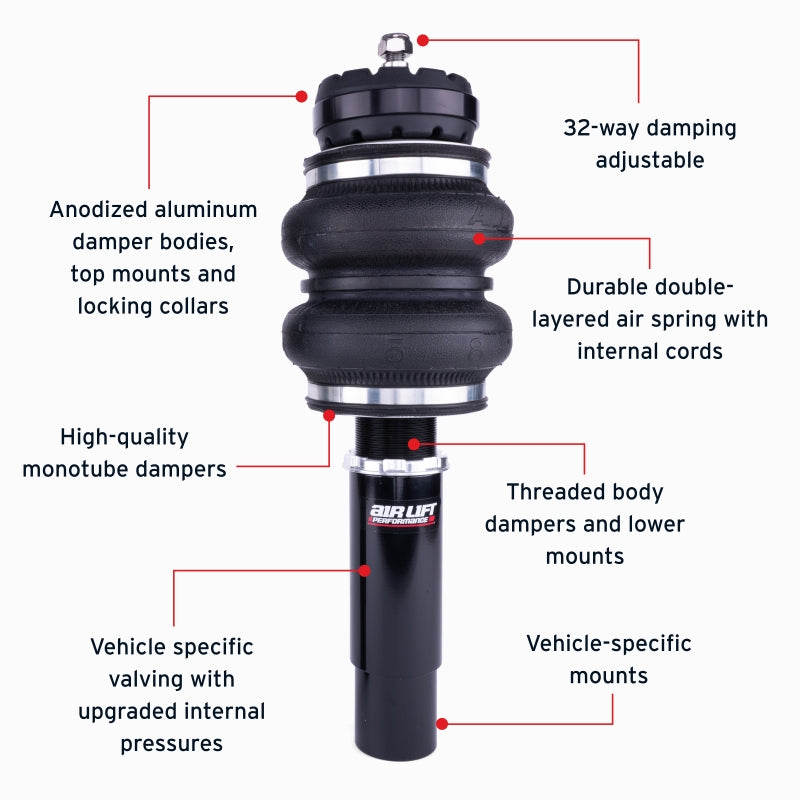 32-way damping adjustable

Anodized aluminum damper bodies, top mounts and locking collars

Durable double-layered air spring with internal cords

High-quality monotube dampers

Threaded body dampers and lower mounts

AIR LIFT PERFORMANCE

Vehicle specific valving with upgraded internal pressures

Vehicle-specific mounts