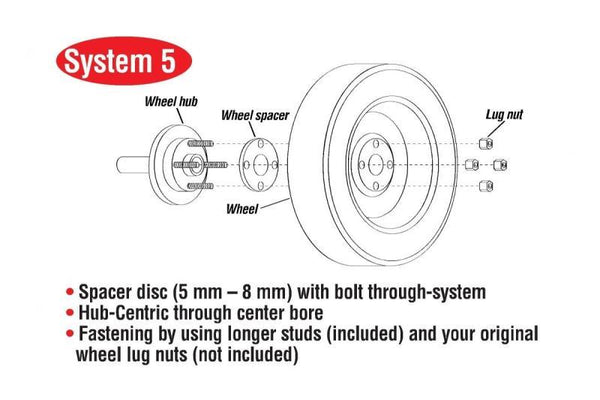 System 5

Wheel hub

Wheel spacer

Lug nut

Wheel

• Spacer disc (5 mm – 8 mm) with bolt through-system
• Hub-Centric through center bore
• Fastening by using longer studs (included) and your original wheel lug nuts (not included)